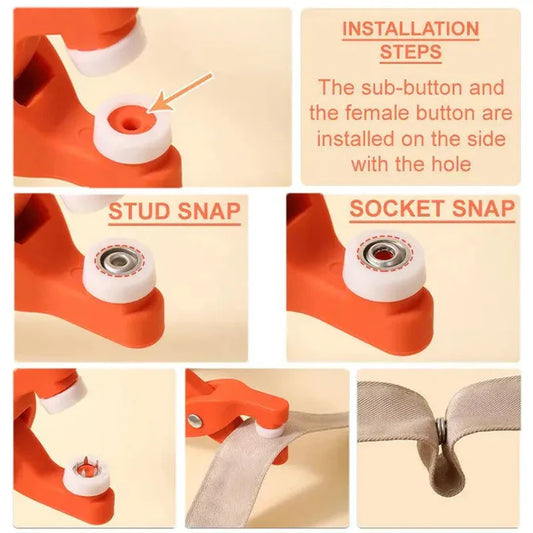 INSTALLATION STEPS

The sub-button and the female button are installed on the side with the hole

STUD SNAP

SOCKET SNAP